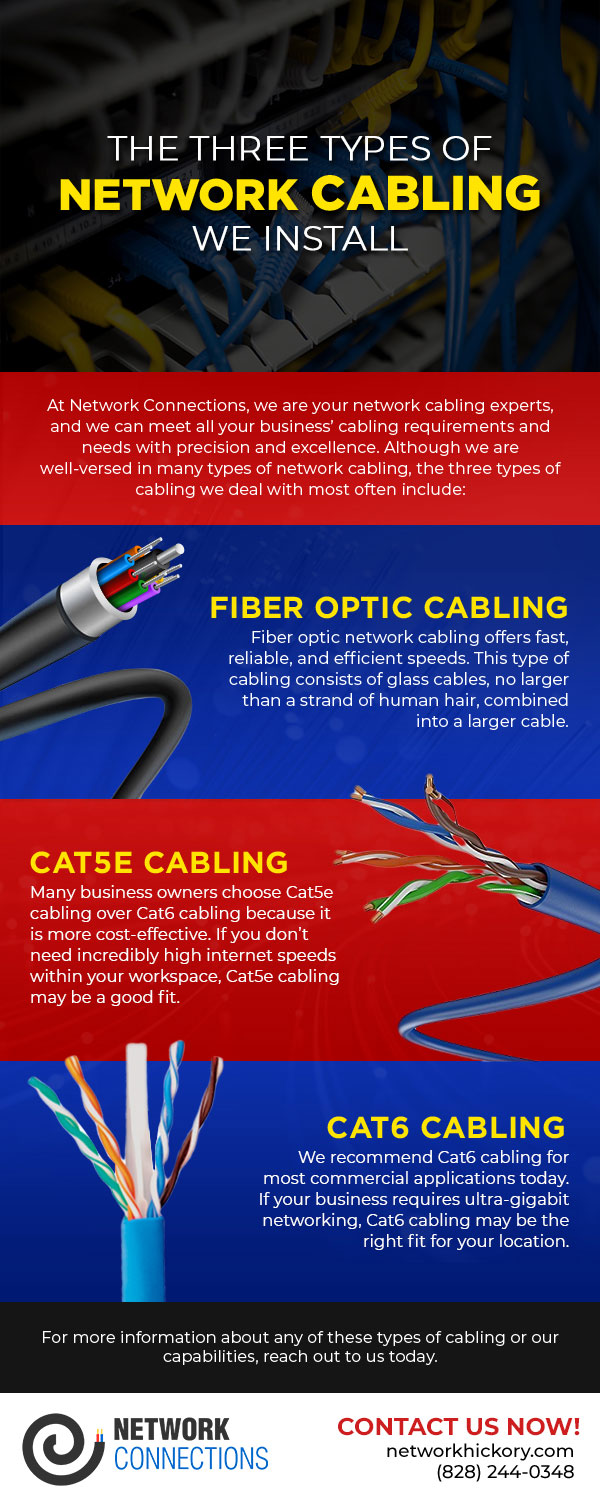 THE THREE TYPES OF
NETWORK CABLING
WE INSTALL

At Network Connections, we are your network cabling experts, and we can meet all your business' cabling requirements and needs with precision and excellence. Although we are well-versed in many types of network cabling, the three types of cabling we deal with most often include:

FIBER OPTIC CABLING

Fiber optic network cabling offers fast, reliable, and efficient speeds. This type of cabling consists of glass cables, no larger than a strand of human hair, combined into a larger cable.

CAT5E CABLING

Many business owners choose Cat5e cabling over Cat6 cabling because it is more cost-effective. If you don't need incredibly high internet speeds within your workspace, Cat5e cabling may be a good fit.

CAT6 CABLING

We recommend Cat6 cabling for most commercial applications today. If your business requires ultra-gigabit networking, Cat6 cabling may be the right fit for your location.

For more information about any of these types of cabling or our capabilities, reach out to us today.

NETWORK
CONNECTIONS

CONTACT US NOW!
networkhickory.com
(828) 244-0348