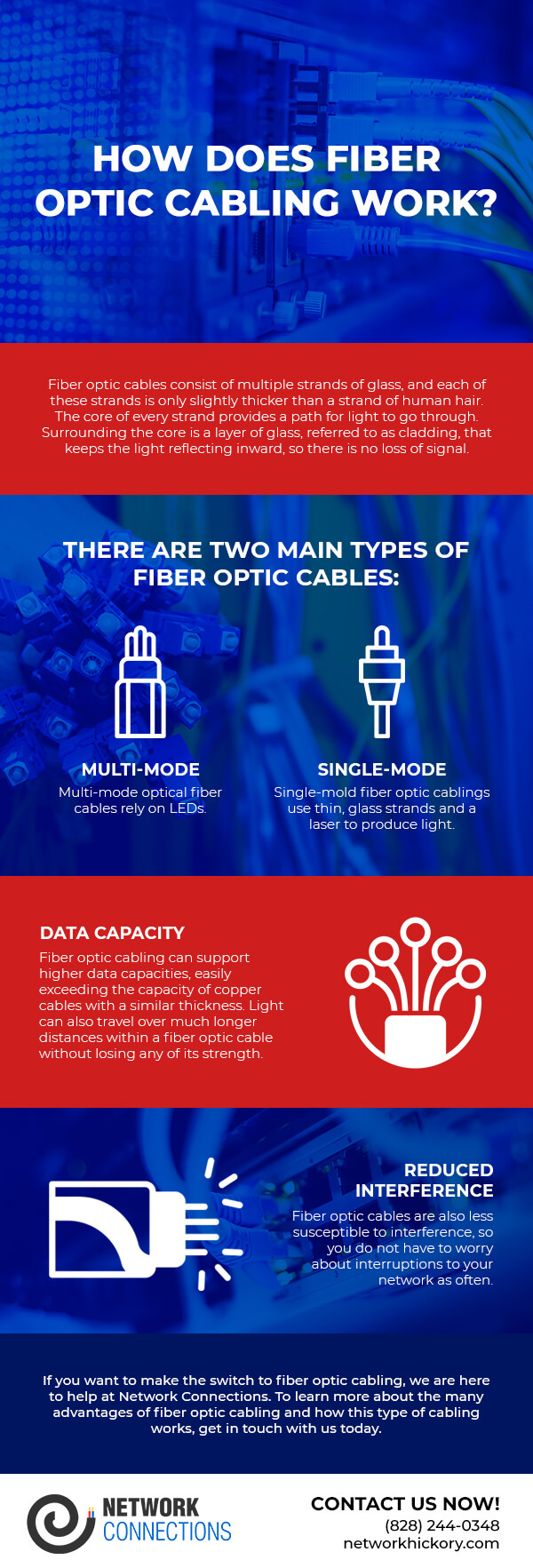 HOW DOES FIBER OPTIC CABLING WORK?

Fiber optic cables consist of multiple strands of glass, and each of these strands is only slightly thicker than a strand of human hair. The core of every strand provides a path for light to go through. Surrounding the core is a layer of glass, referred to as cladding, that keeps the light reflecting inward, so there is no loss of signal.

THERE ARE TWO MAIN TYPES OF FIBER OPTIC CABLES:

MULTI-MODE
Multi-mode optical fiber cables rely on LEDs.

SINGLE-MODE
Single-mold fiber optic cablings use thin, glass strands and a laser to produce light.

DATA CAPACITY
Fiber optic cabling can support higher data capacities, easily exceeding the capacity of copper cables with a similar thickness. Light can also travel over much longer distances within a fiber optic cable without losing any of its strength.

REDUCED INTERFERENCE
Fiber optic cables are also less susceptible to interference, so you do not have to worry about interruptions to your network as often.

If you want to make the switch to fiber optic cabling, we are here to help at Network Connections. To learn more about the many advantages of fiber optic cabling and how this type of cabling works, get in touch with us today.

NETWORK CONNECTIONS

CONTACT US NOW!
(828) 244-0348
networkhickory.com